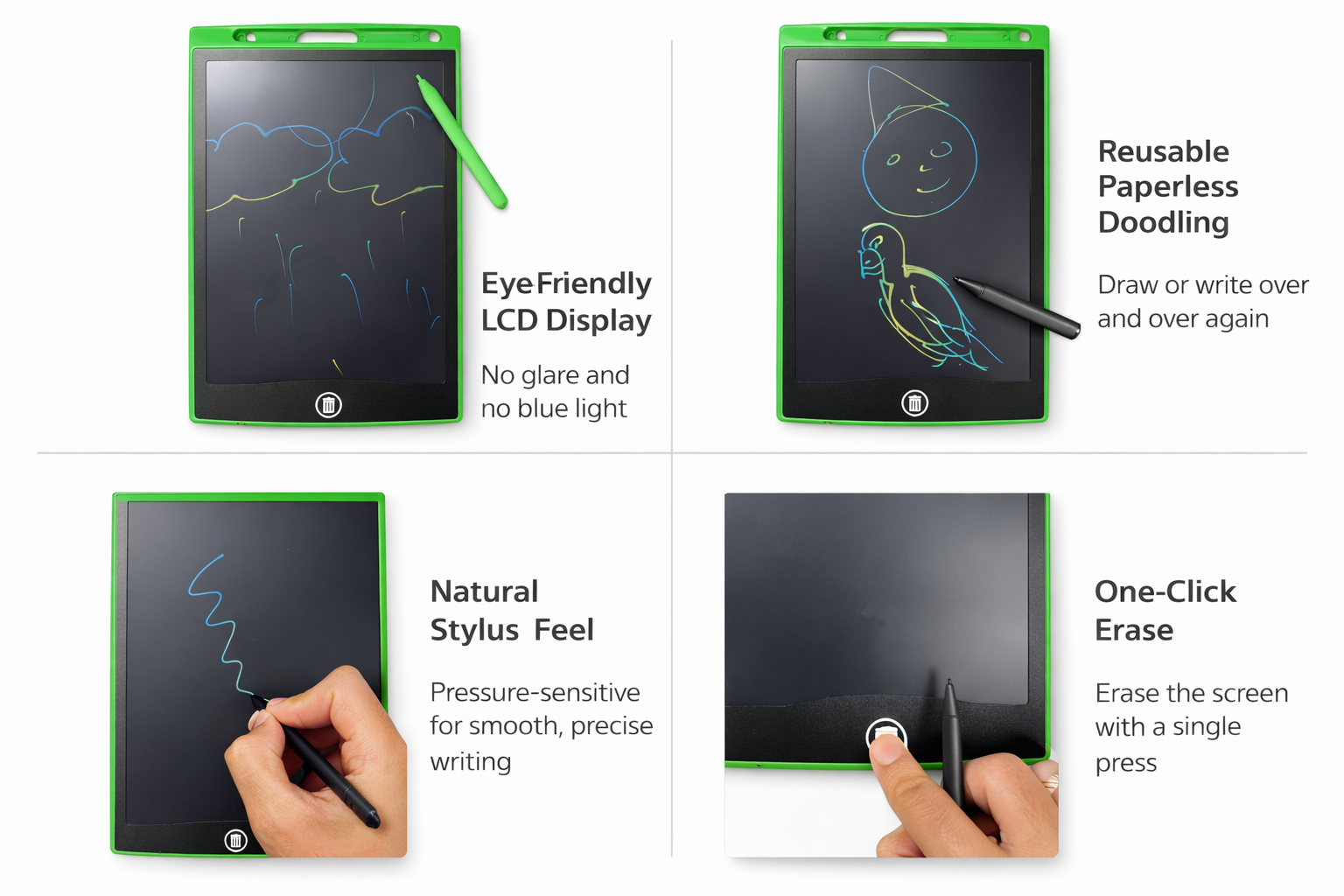 Eye Friendly
LCD Display

No glare and no blue light

Reusable
Paperless
Doodling

Draw or write over and over again

Natural
Stylus Feel

Pressure-sensitive for smooth, precise writing

One-Click
Erase

Erase the screen with a single press