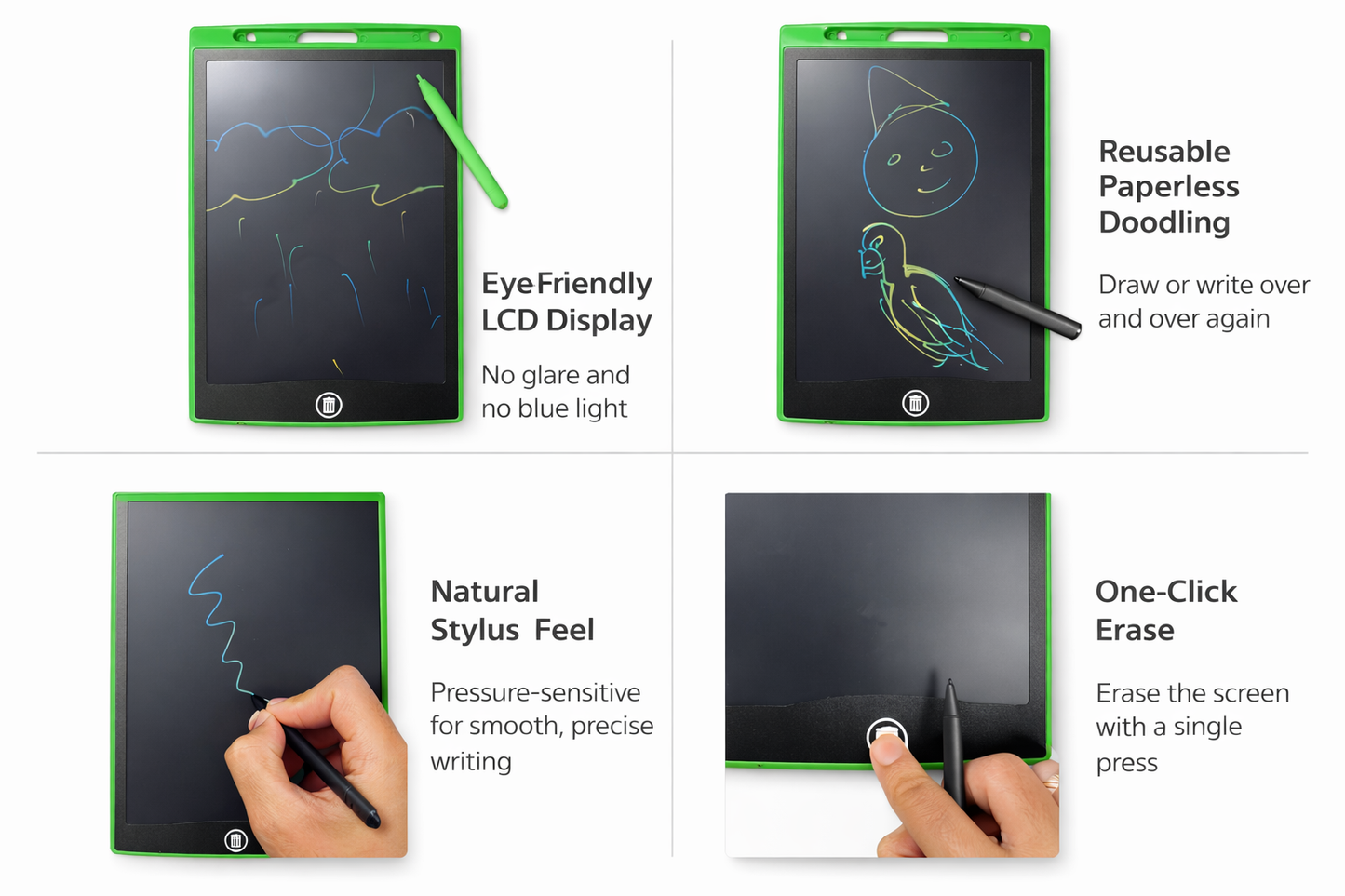 EyeFriendly LCD Display

No glare and no blue light

Reusable Paperless Doodling

Draw or write over and over again

Natural Stylus Feel

Pressure-sensitive for smooth, precise writing

One-Click Erase

Erase the screen with a single press